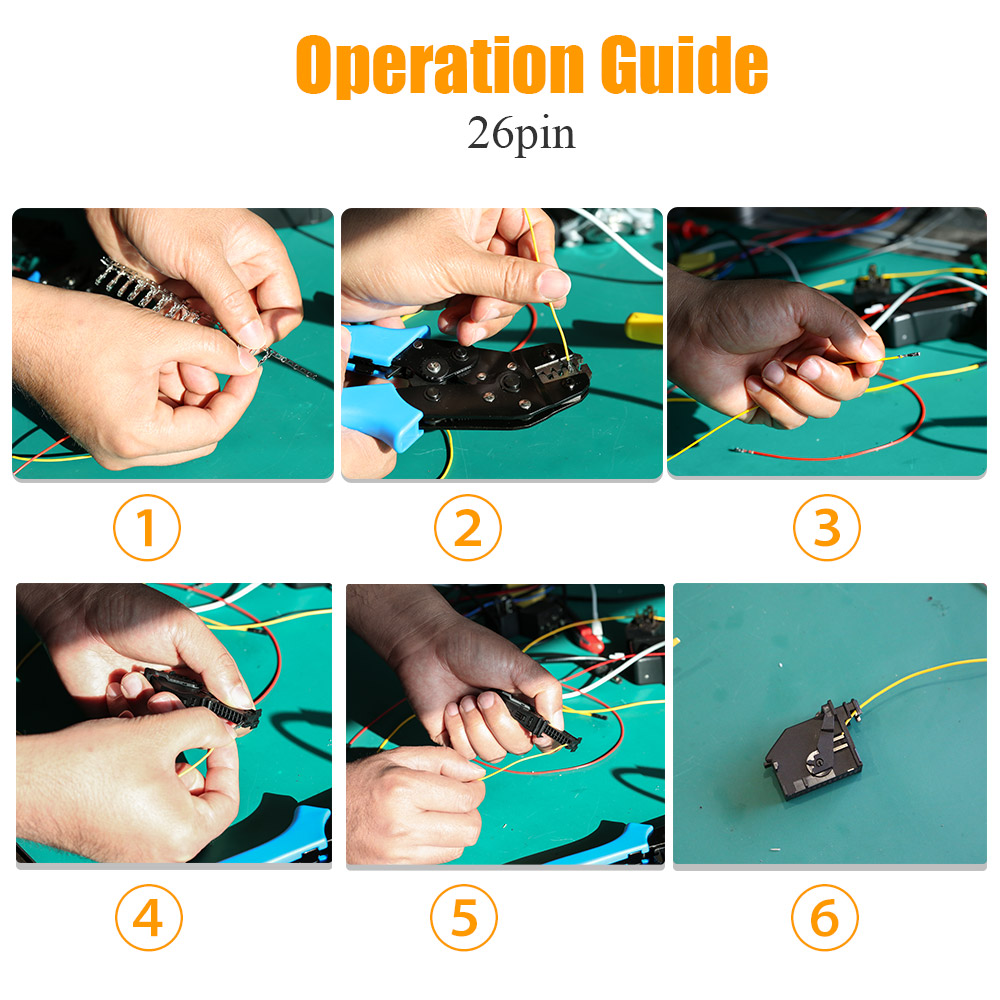 Operation Guide
26pin

1

2

3

4

5

6